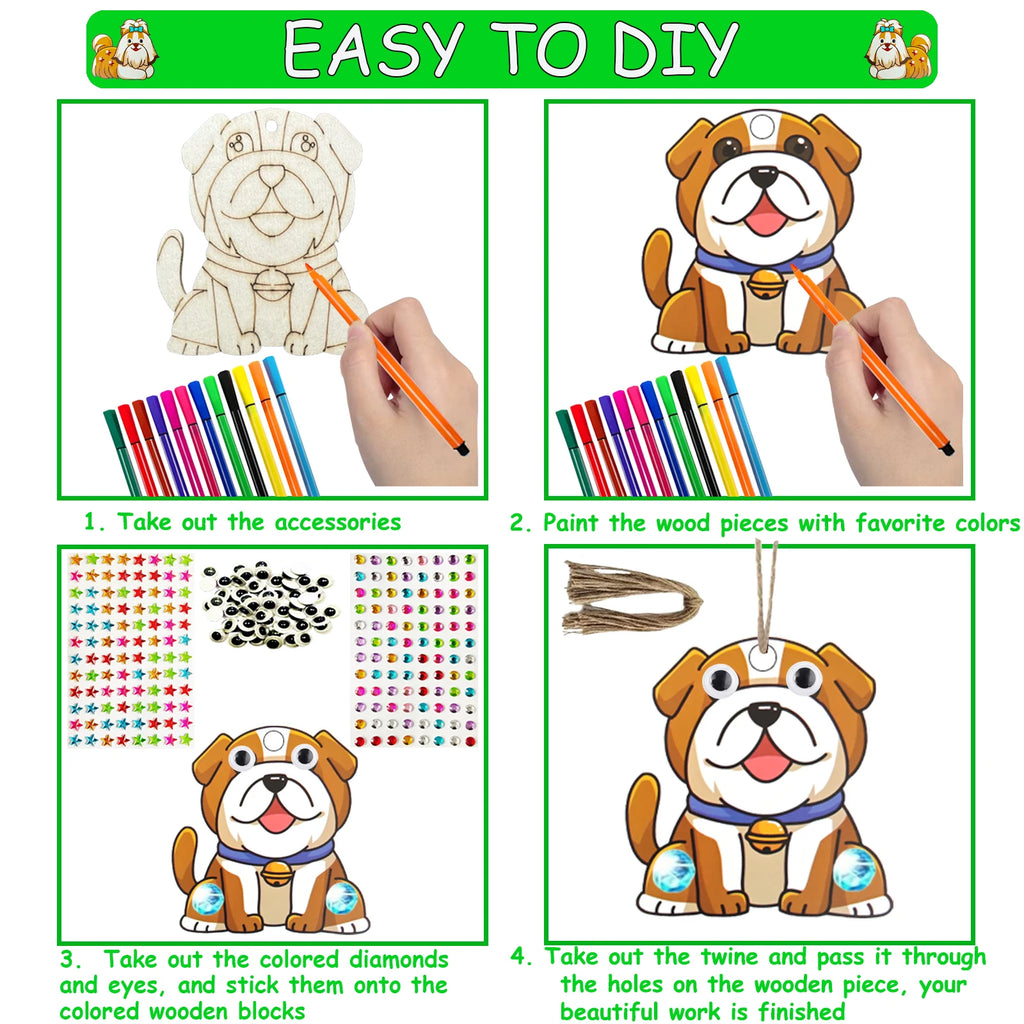 EASY TO DIY

1. Take out the accessories

2. Paint the wood pieces with favorite colors

3. Take out the colored diamonds and eyes, and stick them onto the colored wooden blocks

4. Take out the twine and pass it through the holes on the wooden piece, your beautiful work is finished