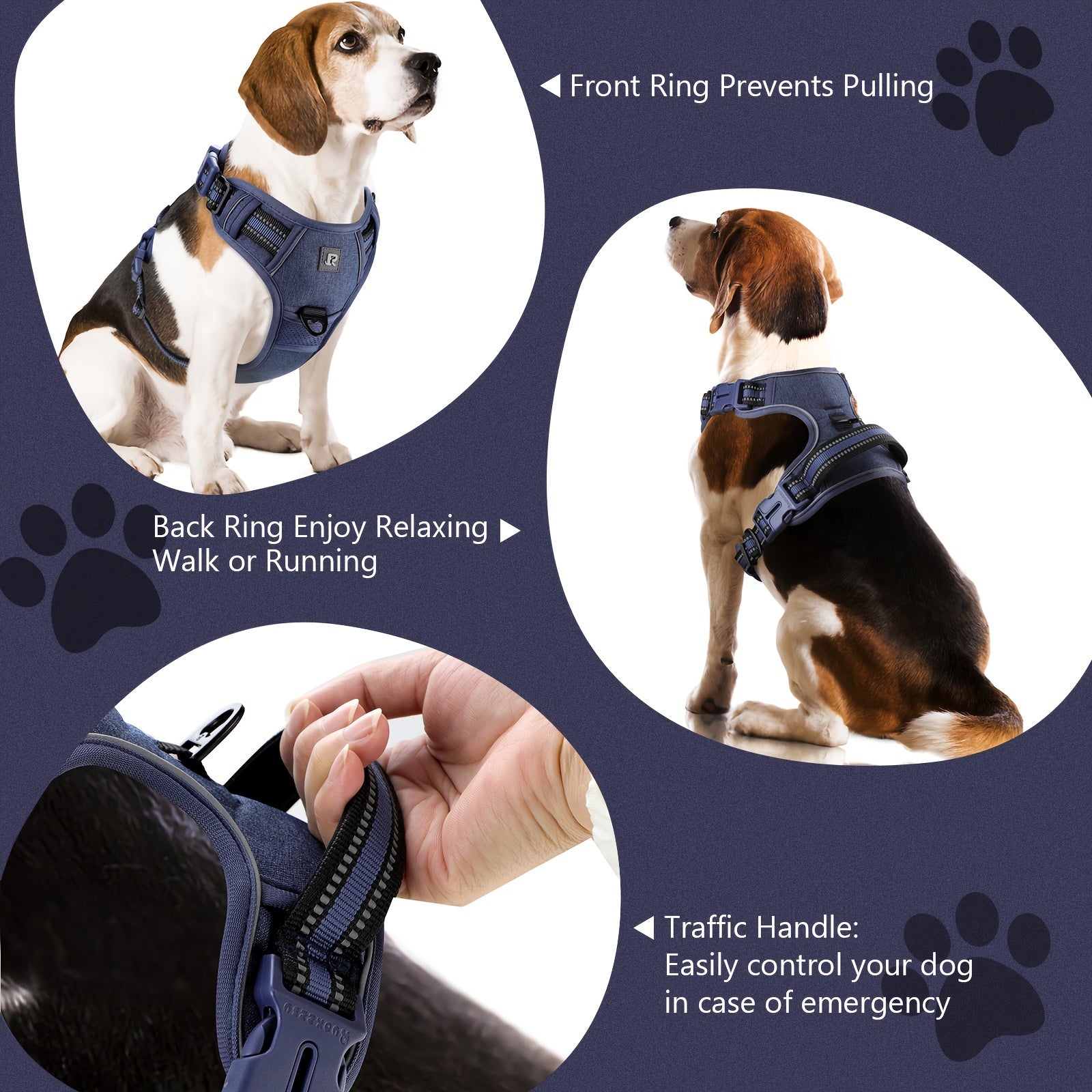 ◀ Front Ring Prevents Pulling

Back Ring Enjoy Relaxing ▶
Walk or Running

◀ Traffic Handle:
Easily control your dog
in case of emergency